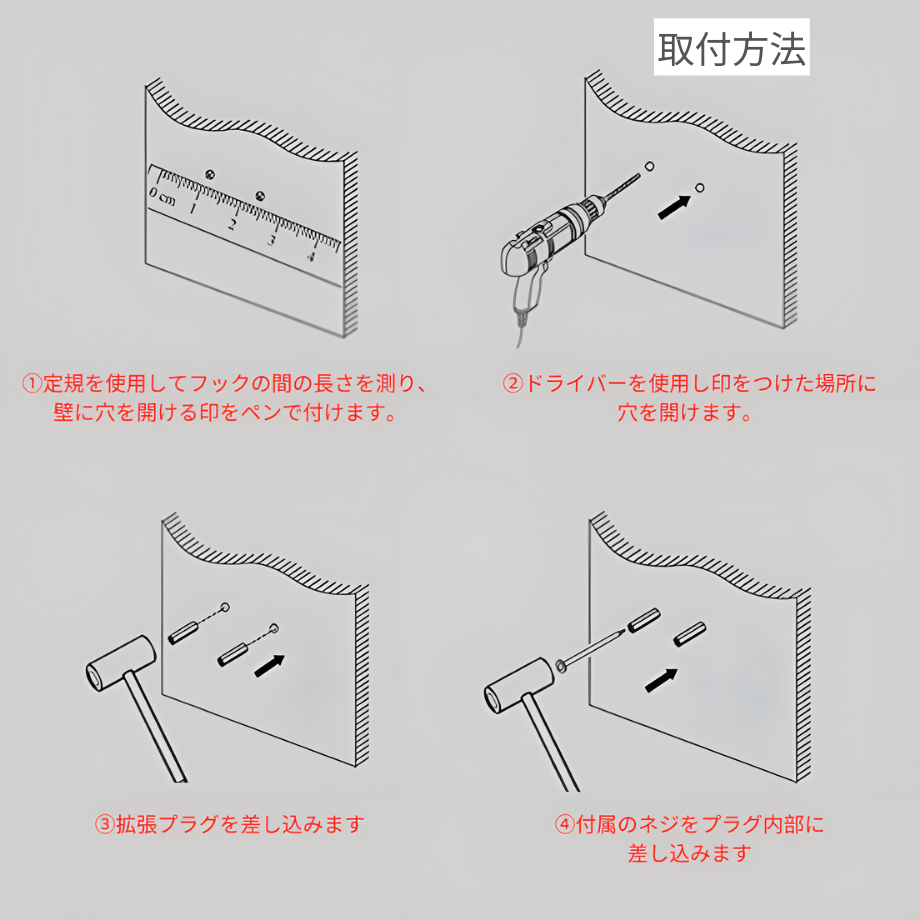 取付方法

0 cm 1 2 3 4

①定規を使用してフックの間の長さを測り、壁に穴を開ける印をペンで付けます。

②ドライバーを使用し印をつけた場所に穴を開けます。

③拡張プラグを差し込みます

④付属のネジをプラグ内部に差し込みます