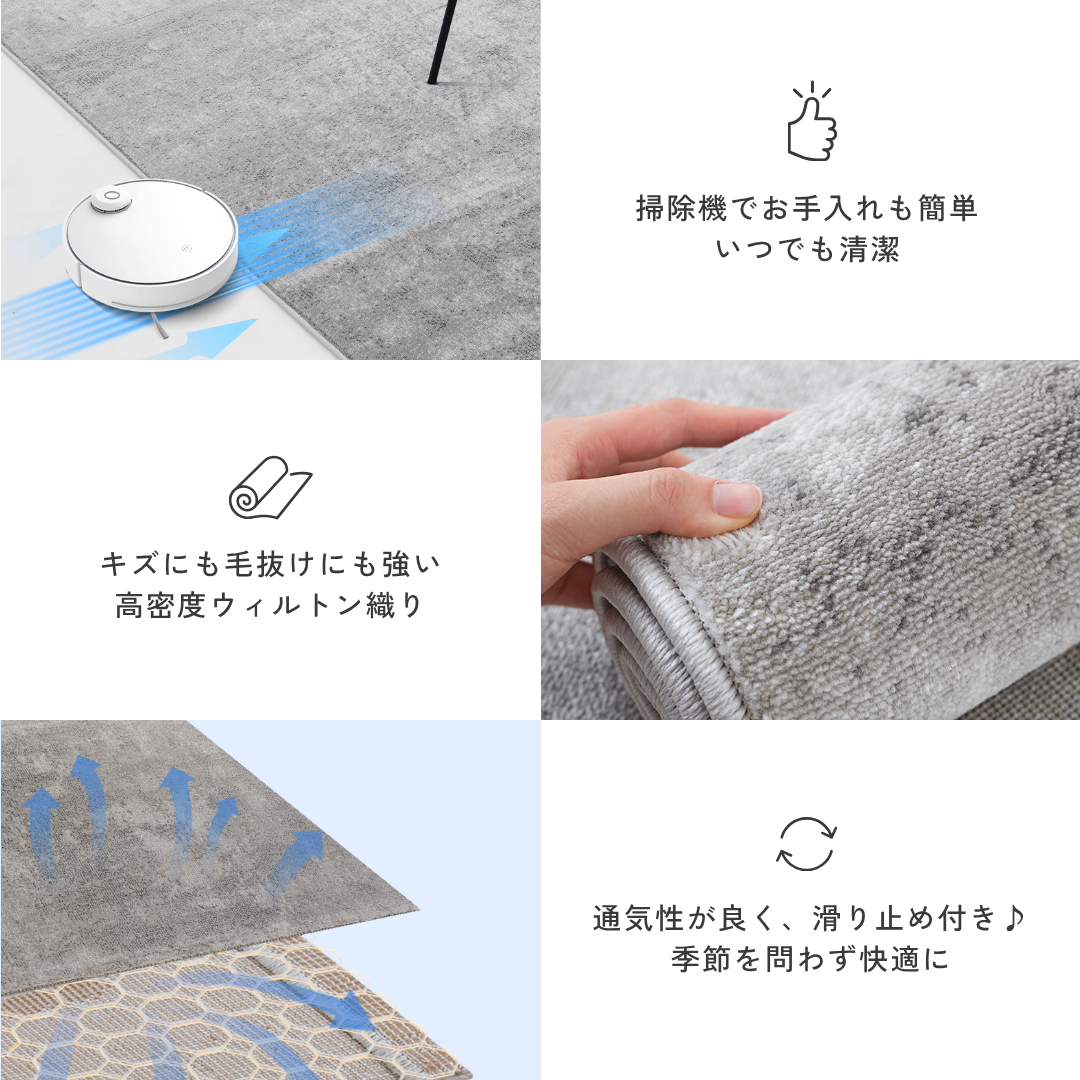 掃除機でお手入れも簡単
いつでも清潔

キズにも毛抜けにも強い
高密度ウィルトン織り

通気性が良く、滑り止め付き♪
季節を問わず快適に