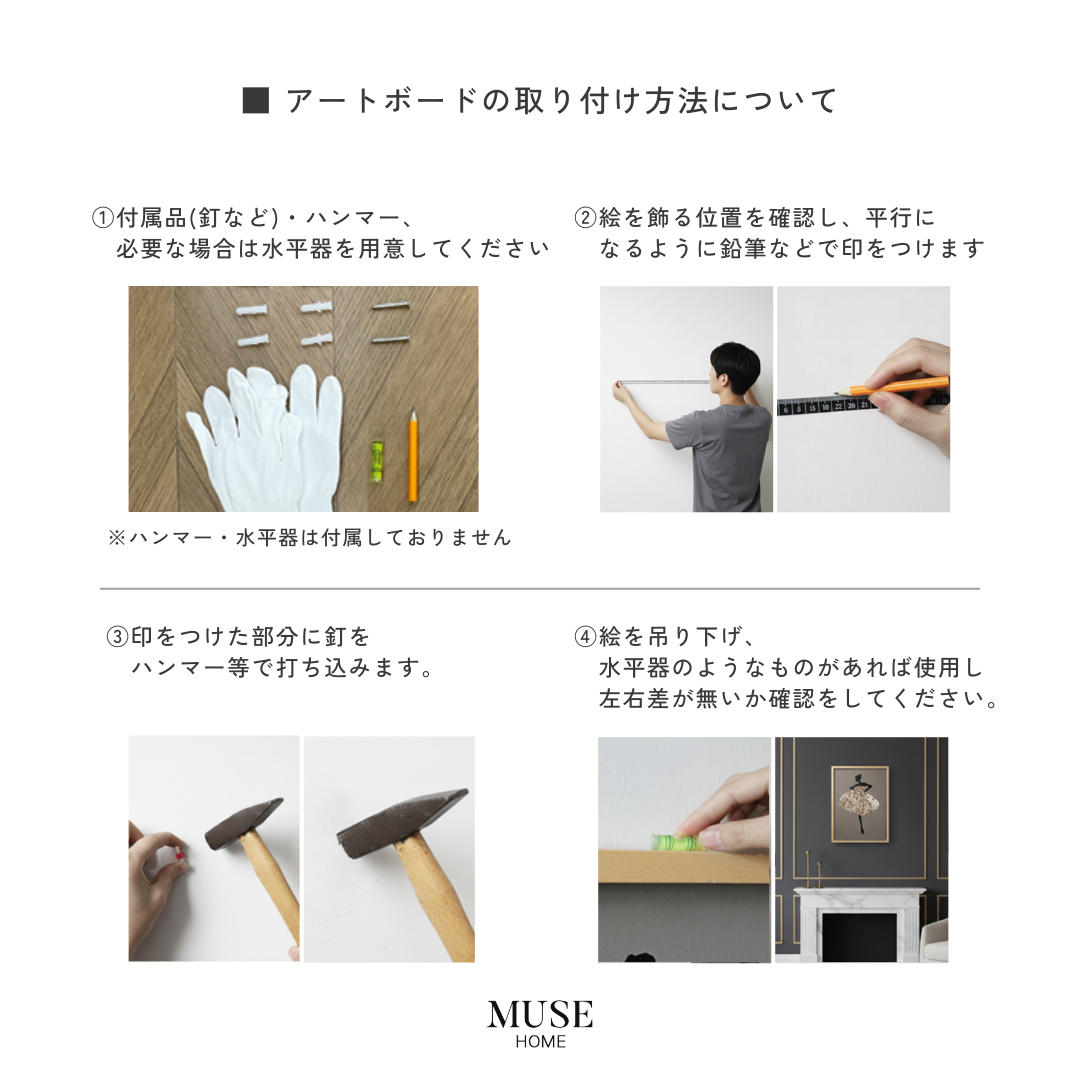 ■ アートボードの取り付け方法について

①付属品(釘など)・ハンマー、必要な場合は水平器を用意してください

※ハンマー・水平器は付属しておりません

②絵を飾る位置を確認し、平行になるように鉛筆などで印をつけます

③印をつけた部分に釘をハンマー等で打ち込みます。

④絵を吊り下げ、水平器のようなものがあれば使用し左右差が無いか確認をしてください。

MUSE
HOME