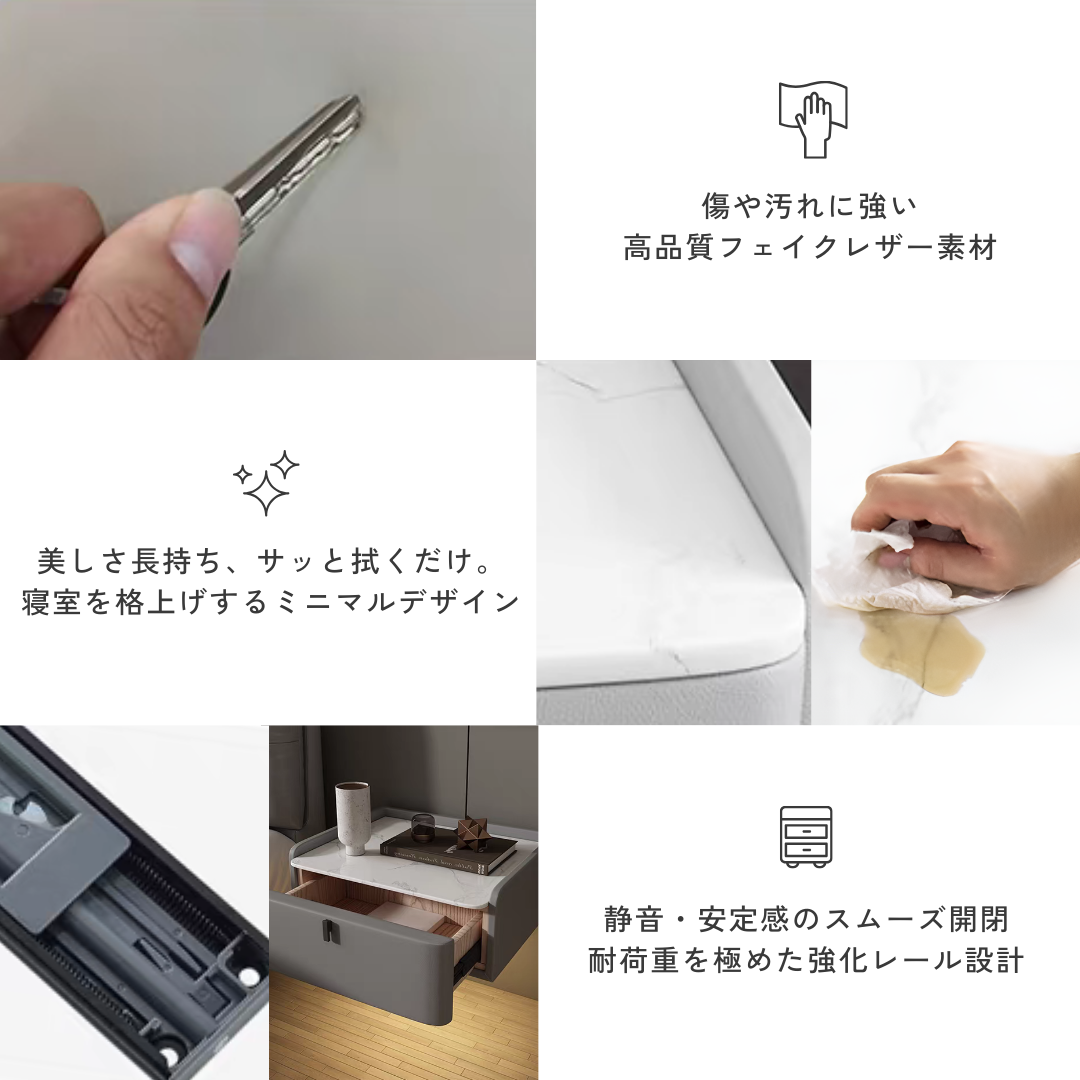 傷や汚れに強い
高品質フェイクレザー素材

美しさ長持ち、サッと拭くだけ。
寝室を格上げするミニマルデザイン

静音・安定感のスムーズ開閉
耐荷重を極めた強化レール設計