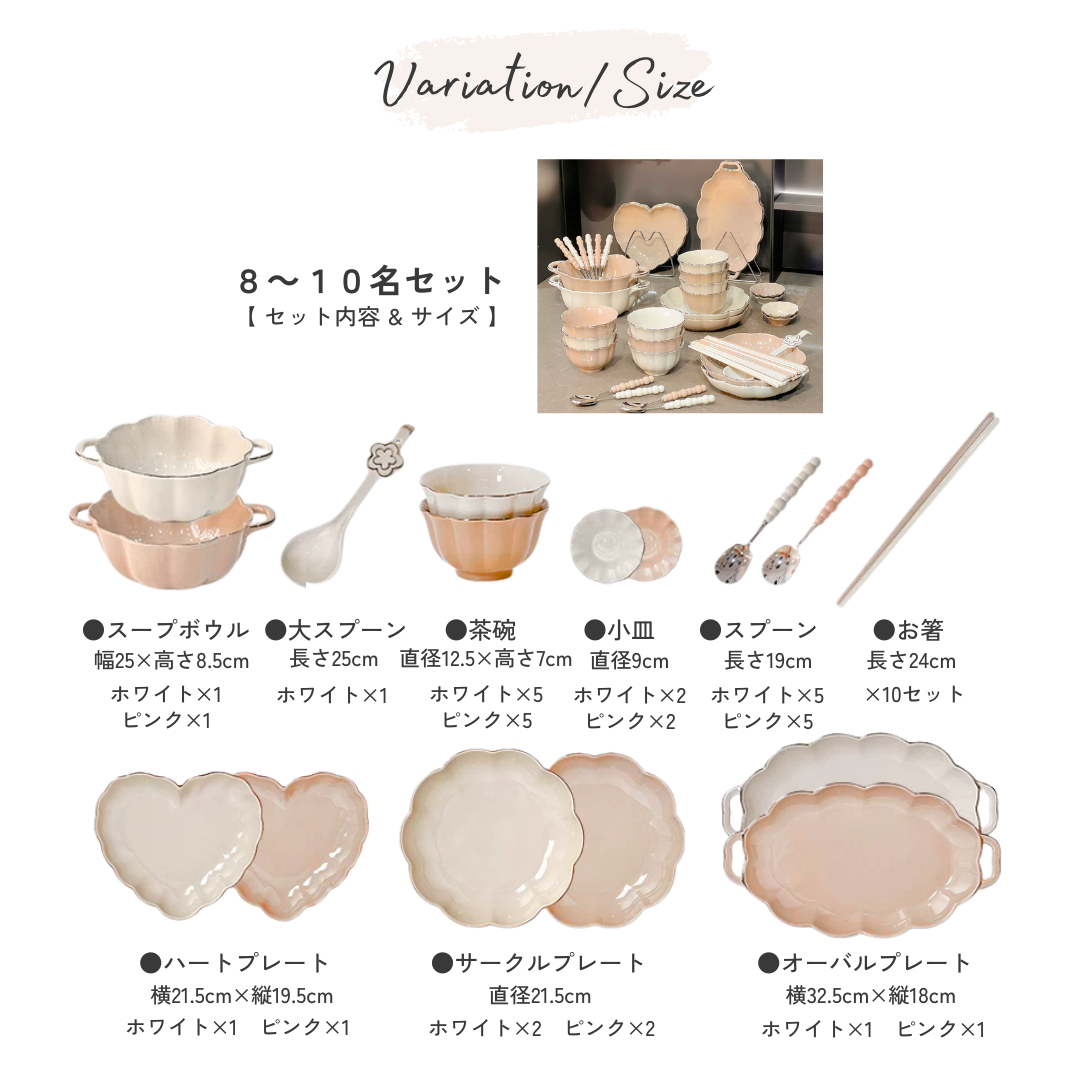 Variation/Size

８～１０名セット
【 セット内容 & サイズ 】

●スープボウル
幅25×高さ8.5cm
ホワイト×1
ピンク×1

●大スプーン
長さ25cm
ホワイト×1

●茶碗
直径12.5×高さ7cm
ホワイト×5
ピンク×5

●小皿
直径9cm
ホワイト×2
ピンク×2

●スプーン
長さ19cm
ホワイト×5
ピンク×5

●お箸
長さ24cm
×10セット

●ハートプレート
横21.5cm×縦19.5cm
ホワイト×1　ピンク×1

●サークルプレート
直径21.5cm
ホワイト×2　ピンク×2

●オーバルプレート
横32.5cm×縦18cm
ホワイト×1　ピンク×1